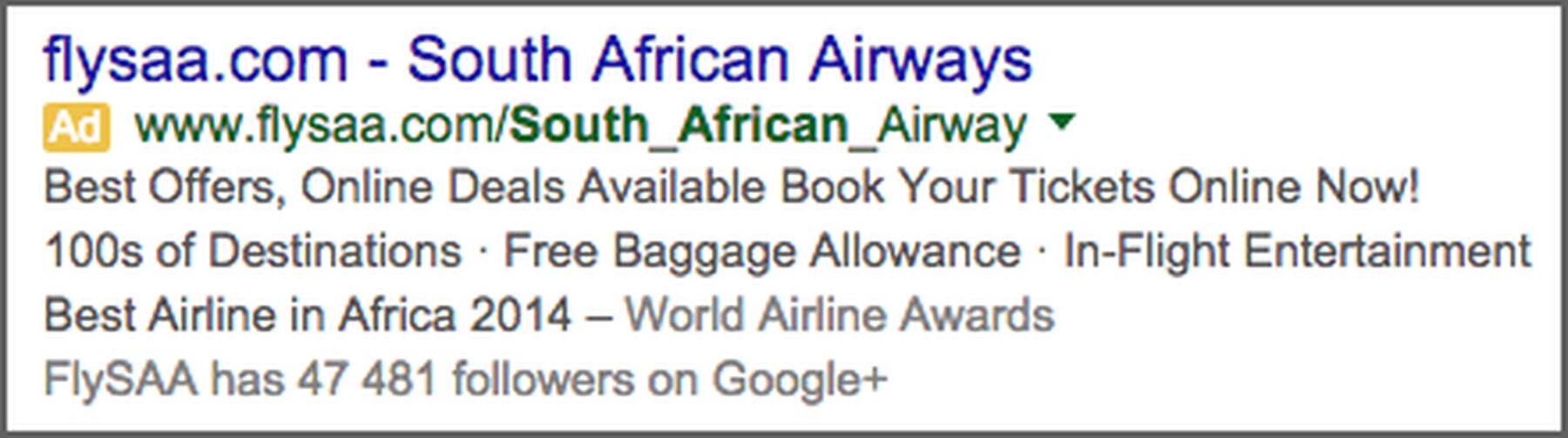 flysaa.com - South African Airways

Ad www.flysaa.com/South_African_Airway

Best Offers, Online Deals Available Book Your Tickets Online Now!

100s of Destinations · Free Baggage Allowance · In-Flight Entertainment

Best Airline in Africa 2014 – World Airline Awards

FlySAA has 47 481 followers on Google+