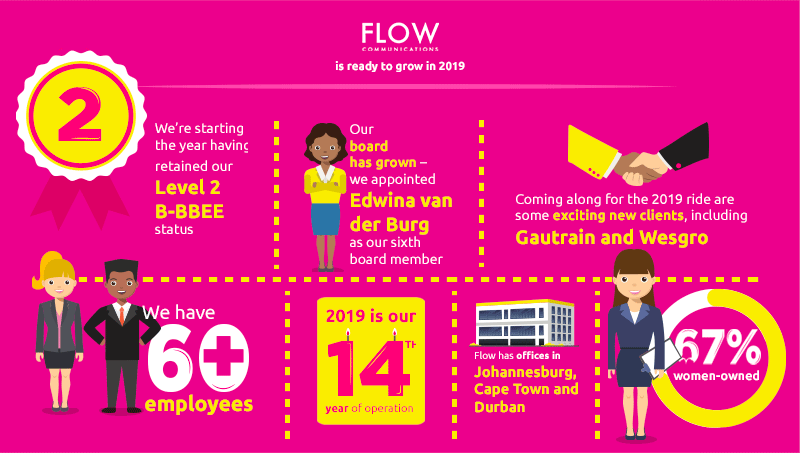 FLOW
COMMUNICATIONS
is ready to grow in 2019

2

We're starting the year having retained our Level 2 B-BBEE status

Our board has grown – we appointed Edwina van der Burg as our sixth board member

Coming along for the 2019 ride are some exciting new clients, including Gautrain and Wesgro

We have 60+ employees

2019 is our 14TH year of operation

Flow has offices in Johannesburg, Cape Town and Durban

67% women-owned